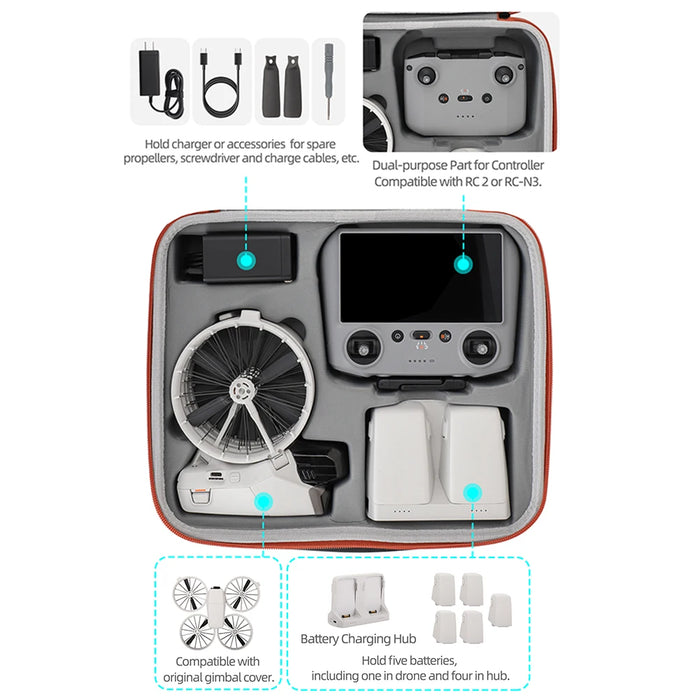 Hold charger or accessories for spare propellers, screwdriver and charge cables, etc.

Dual-purpose Part for Controller Compatible with RC 2 or RC-N3.

Compatible with original gimbal cover.

Battery Charging Hub

Hold five batteries, including one in drone and four in hub.