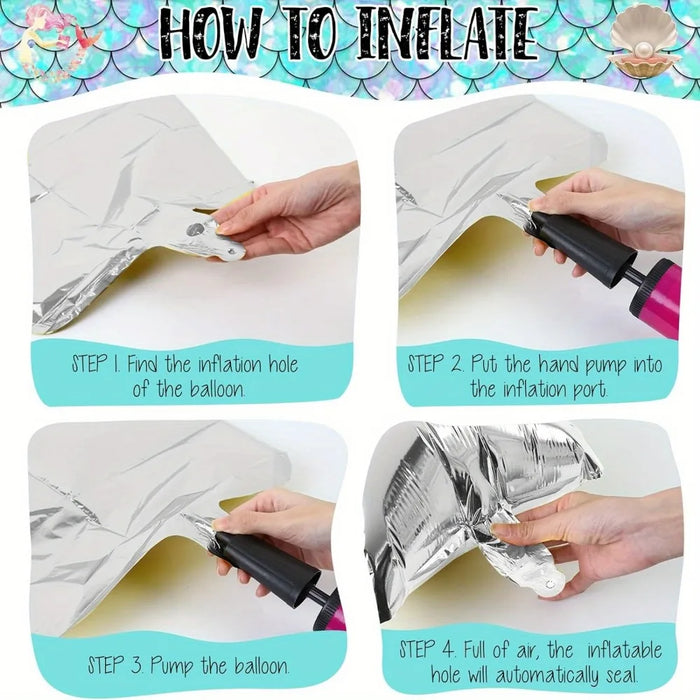 HOW TO INFLATE

STEP 1. Find the inflation hole of the balloon.

STEP 2. Put the hand pump into the inflation port.

STEP 3. Pump the balloon.

STEP 4. Full of air, the inflatable hole will automatically seal.