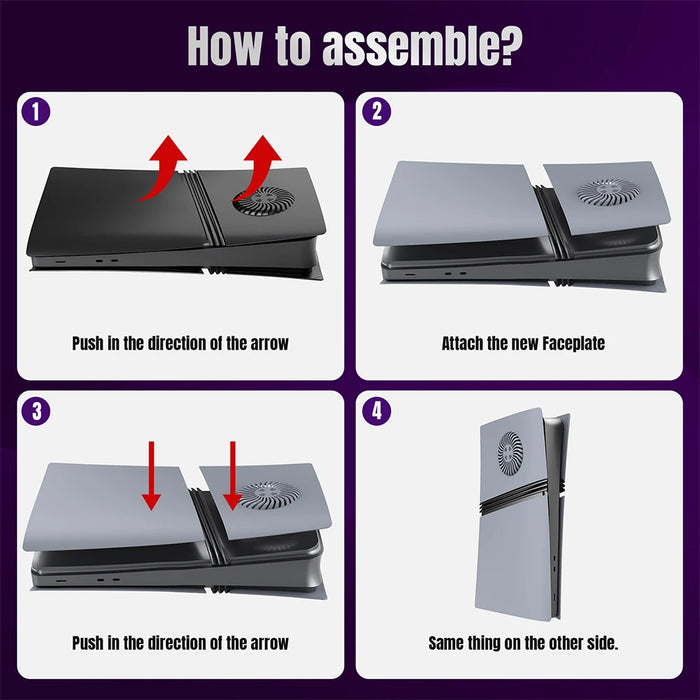 How to assemble?

1

Push in the direction of the arrow

2

Attach the new Faceplate

3

Push in the direction of the arrow

4

Same thing on the other side.