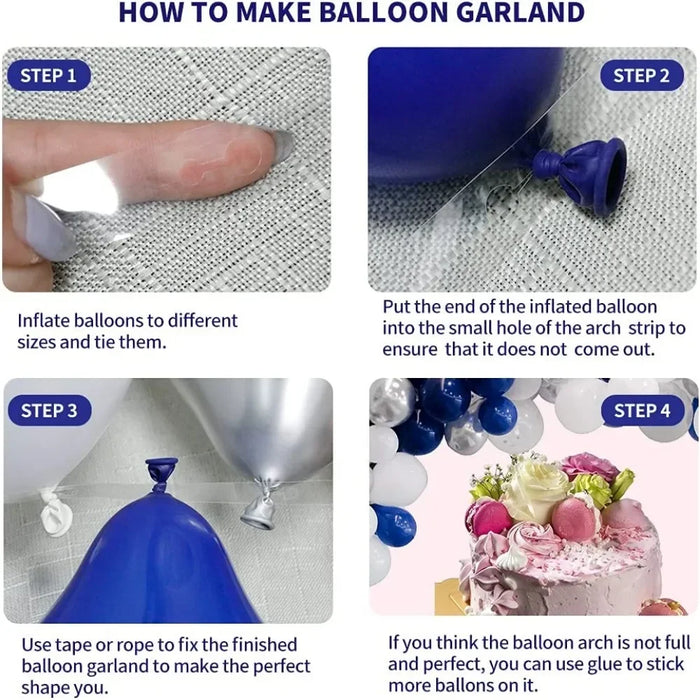 HOW TO MAKE BALLOON GARLAND

STEP 1

Inflate balloons to different sizes and tie them.

STEP 2

Put the end of the inflated balloon into the small hole of the arch strip to ensure that it does not come out.

STEP 3

Use tape or rope to fix the finished balloon garland to make the perfect shape you.

STEP 4

If you think the balloon arch is not full and perfect, you can use glue to stick more ballons on it.