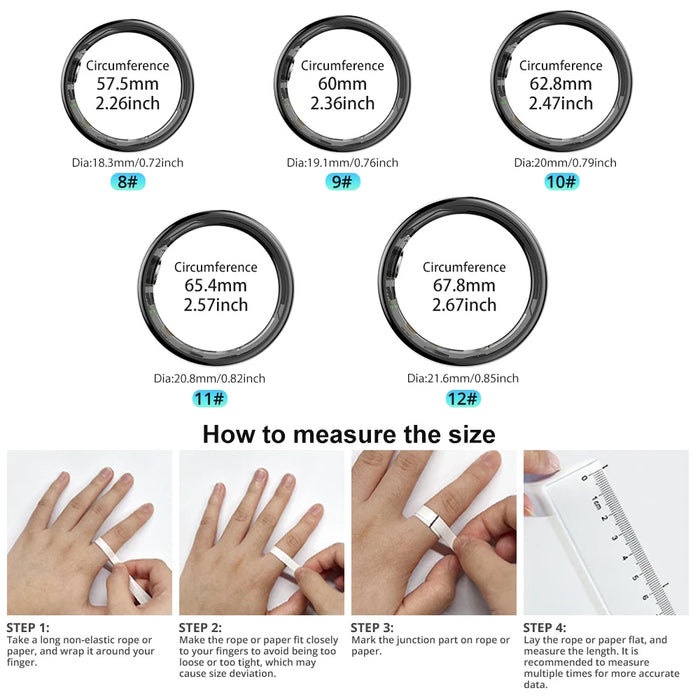 Circumference
57.5mm
2.26inch

Dia:18.3mm/0.72inch

8#

Circumference
60mm
2.36inch

Dia:19.1mm/0.76inch

9#

Circumference
62.8mm
2.47inch

Dia:20mm/0.79inch

10#

Circumference
65.4mm
2.57inch

Dia:20.8mm/0.82inch

11#

Circumference
67.8mm
2.67inch

Dia:21.6mm/0.85inch

12#

How to measure the size

0 1cm 2 3 4 5 6

STEP 1:
Take a long non-elastic rope or paper, and wrap it around your finger.

STEP 2:
Make the rope or paper fit closely to your fingers to avoid being too loose or too tight, which may cause size deviation.

STEP 3:
Mark the junction part on rope or paper.

STEP 4:
Lay the rope or paper flat, and measure the length. It is recommended to measure multiple times for more accurate data.