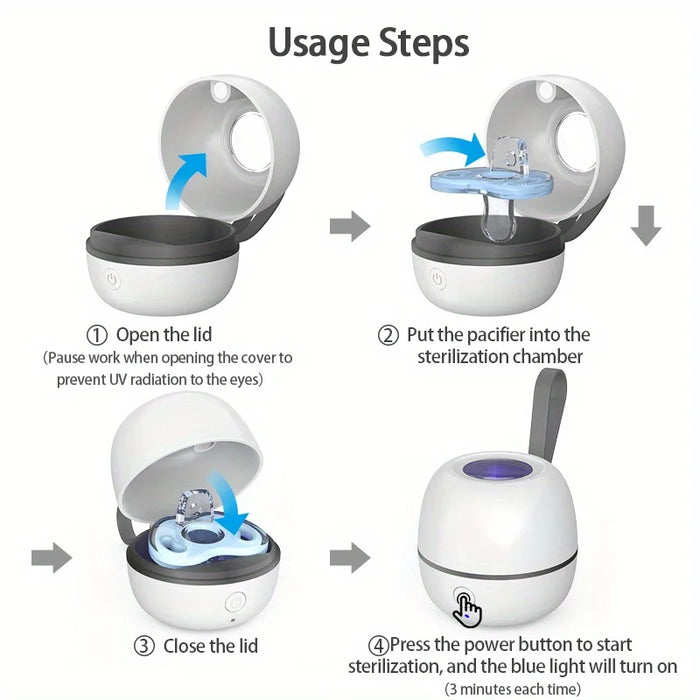 Usage Steps

① Open the lid
(Pause work when opening the cover to prevent UV radiation to the eyes)

② Put the pacifier into the sterilization chamber

③ Close the lid

④Press the power button to start sterilization, and the blue light will turn on
(3 minutes each time)