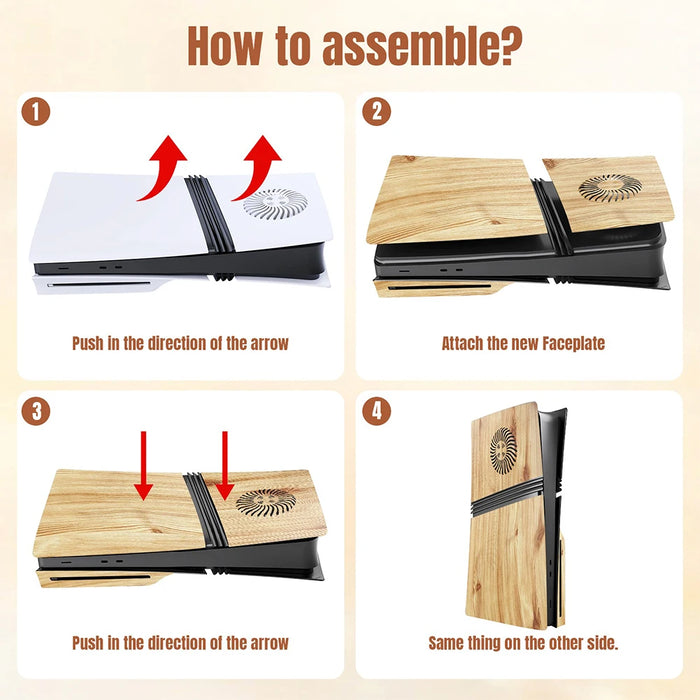 How to assemble?

1

Push in the direction of the arrow

2

Attach the new Faceplate

3

Push in the direction of the arrow

4

Same thing on the other side.