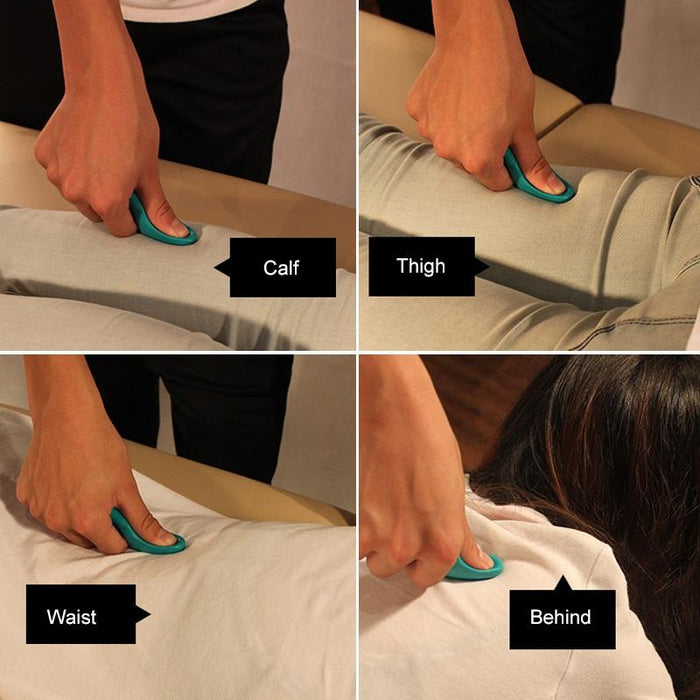 Calf

Thigh

Waist

Behind