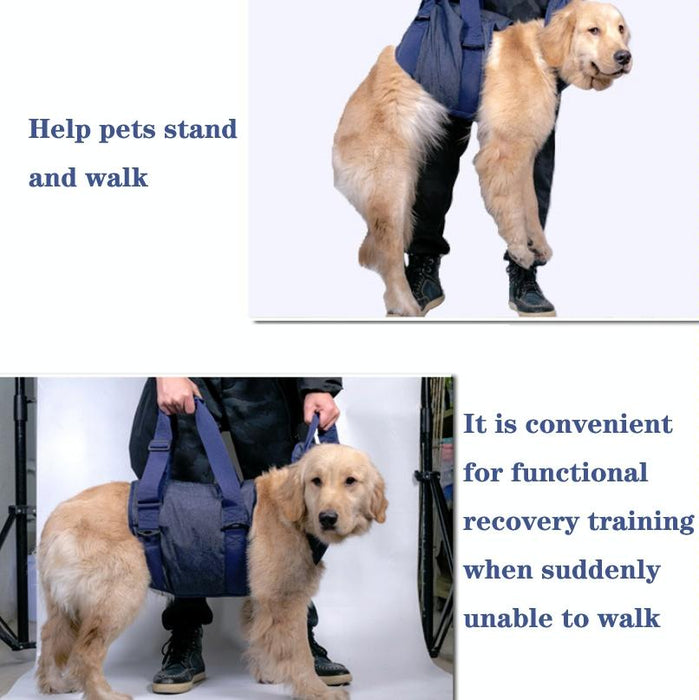 Help pets stand and walk

It is convenient for functional recovery training when suddenly unable to walk