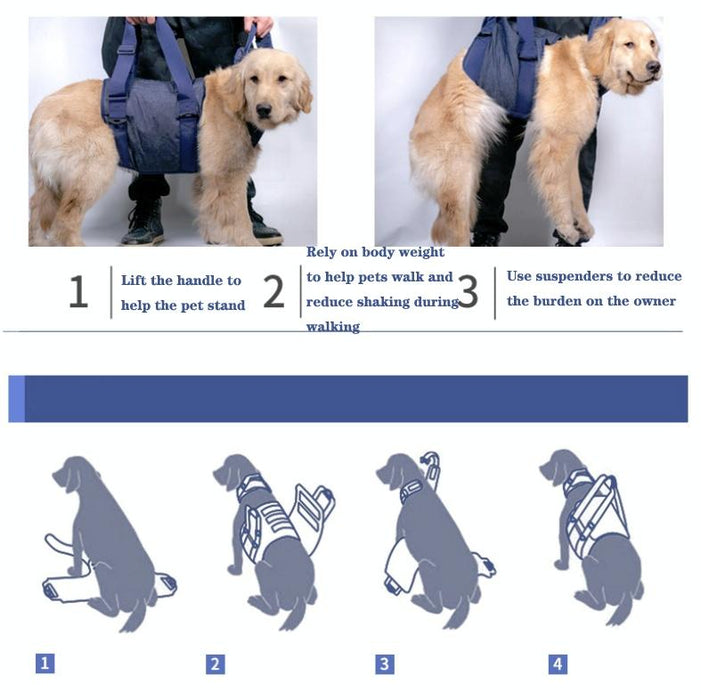 1 Lift the handle to help the pet stand

2 Rely on body weight to help pets walk and reduce shaking during walking

3 Use suspenders to reduce the burden on the owner

1

2

3

4