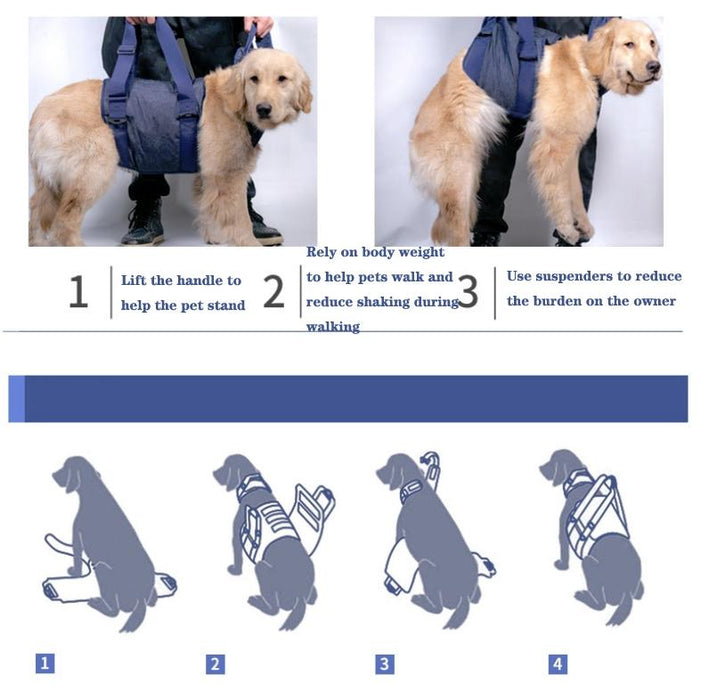 1 Lift the handle to help the pet stand

2 Rely on body weight to help pets walk and reduce shaking during walking

3 Use suspenders to reduce the burden on the owner

1

2

3

4