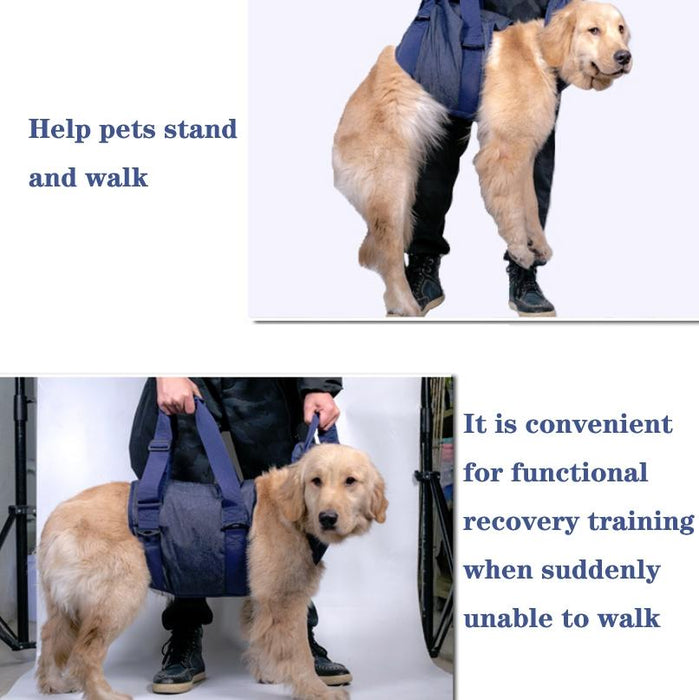 Help pets stand and walk

It is convenient for functional recovery training when suddenly unable to walk