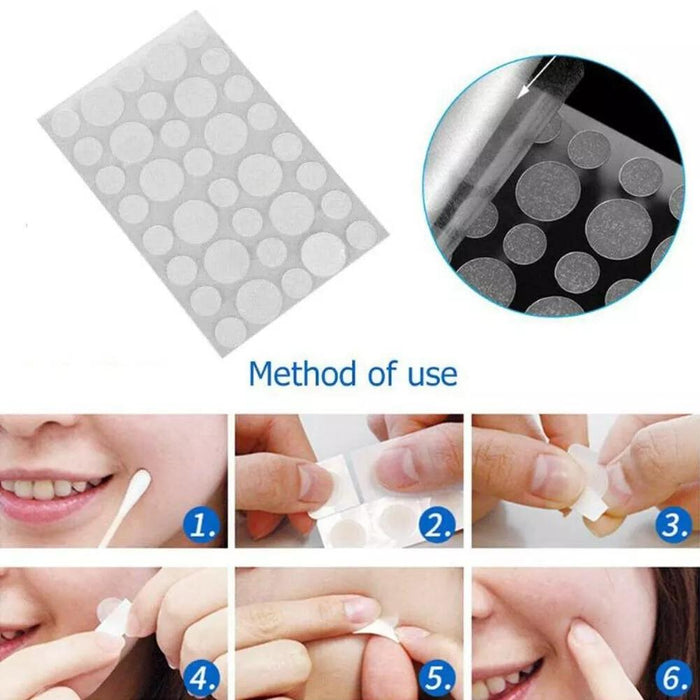 Method of use

1.

2.

3.

4.

5.

6.