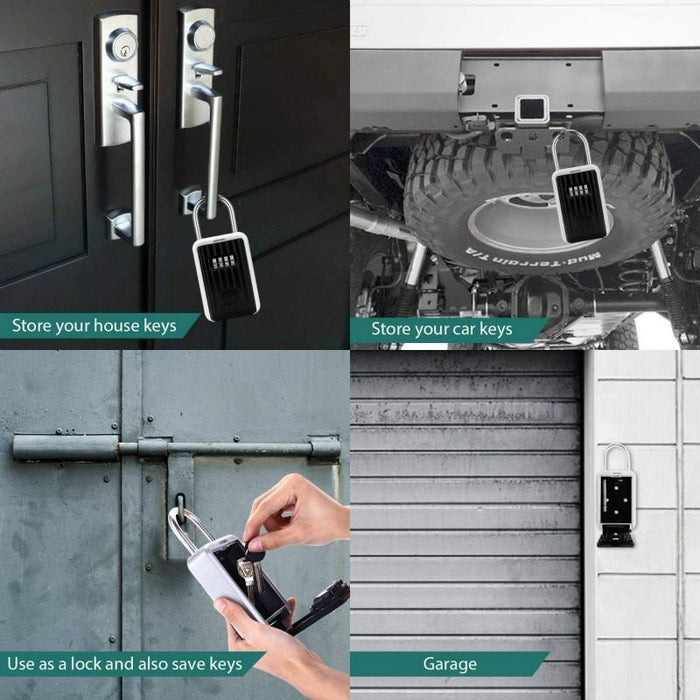 Store your house keys

Mud-Terrain T/A

Store your car keys

Use as a lock and also save keys

Garage