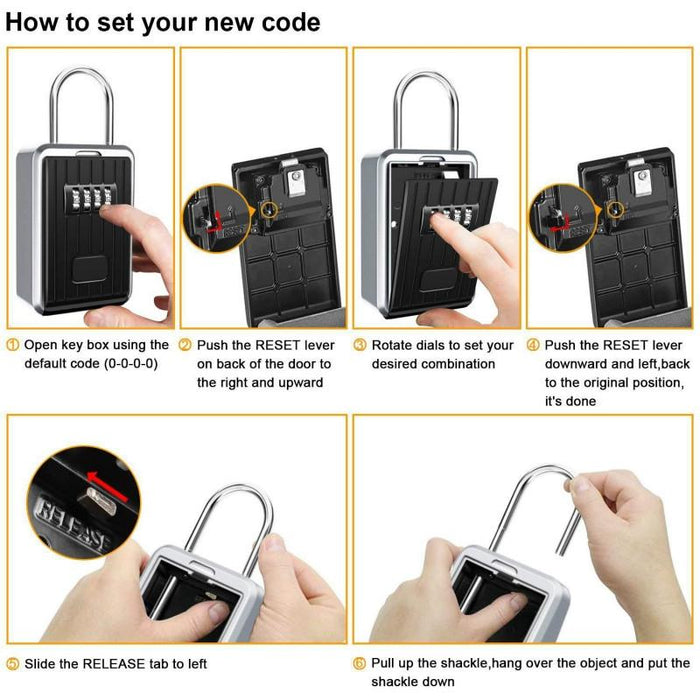 How to set your new code

① Open key box using the default code (0-0-0-0)

② Push the RESET lever on back of the door to the right and upward

③ Rotate dials to set your desired combination

④ Push the RESET lever downward and left,back to the original position, it's done

RELEASE

⑤ Slide the RELEASE tab to left

⑥ Pull up the shackle,hang over the object and put the shackle down