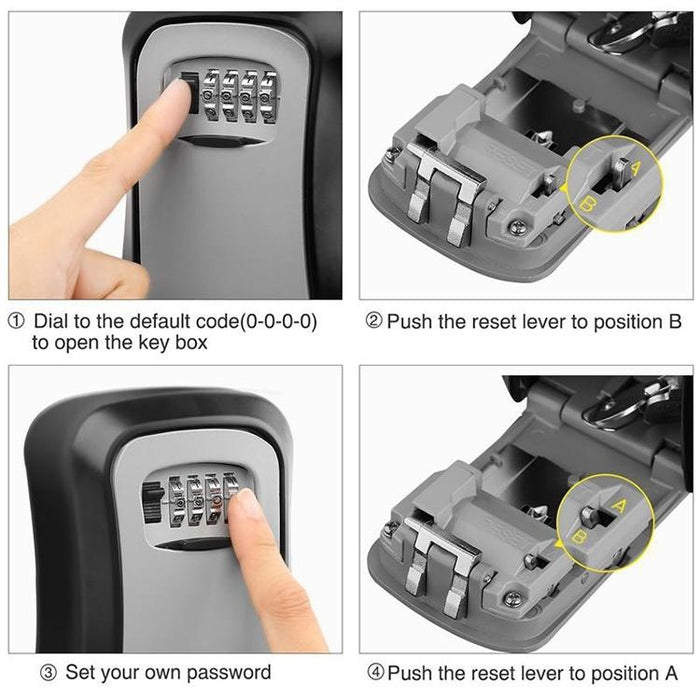 A

B

① Dial to the default code(0-0-0-0) to open the key box

② Push the reset lever to position B

A

B

③ Set your own password

④ Push the reset lever to position A