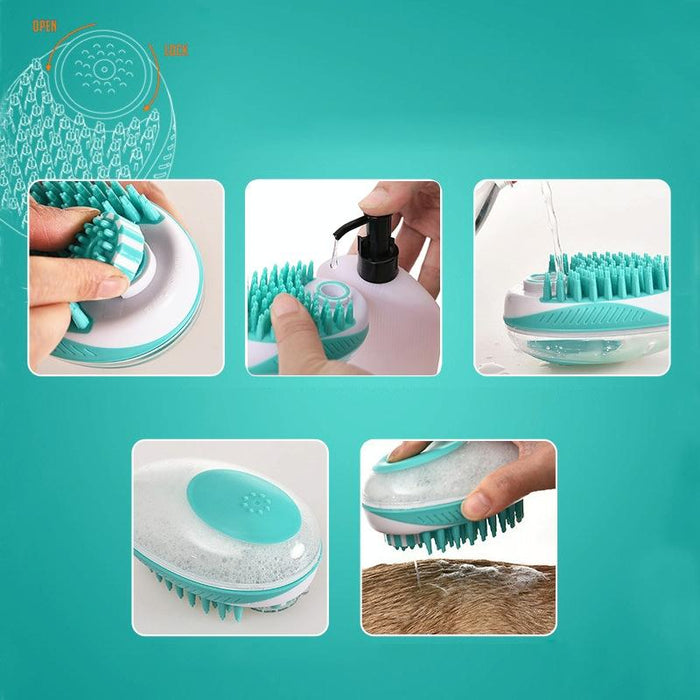 OPEN
LOCK