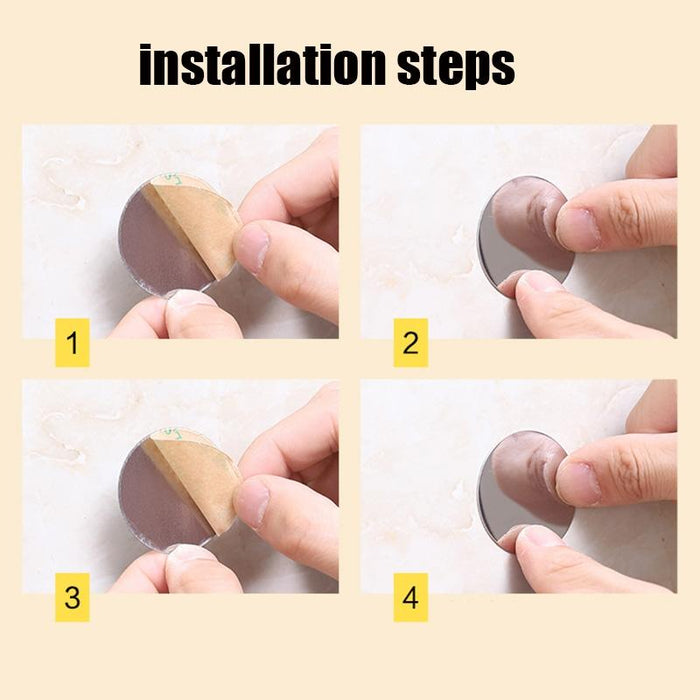 installation steps

1

2

3

4