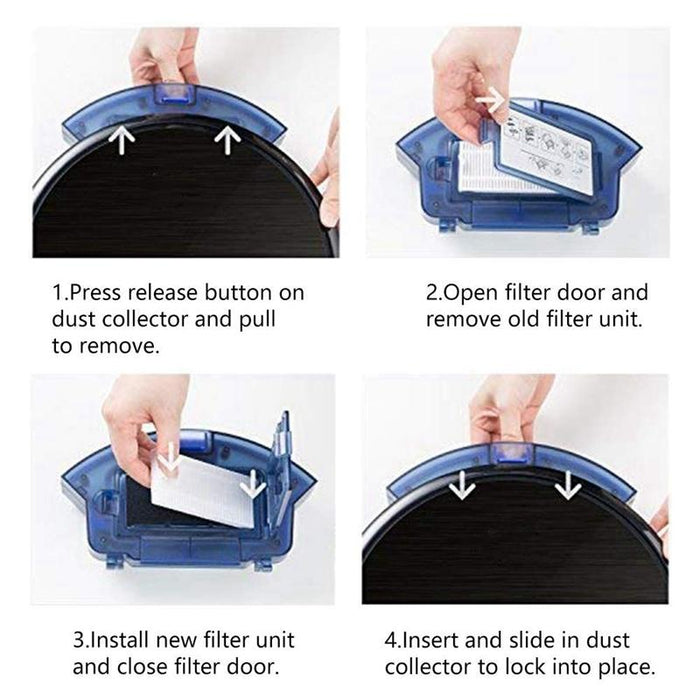 1.Press release button on dust collector and pull to remove.

2.Open filter door and remove old filter unit.

3.Install new filter unit and close filter door.

4.Insert and slide in dust collector to lock into place.