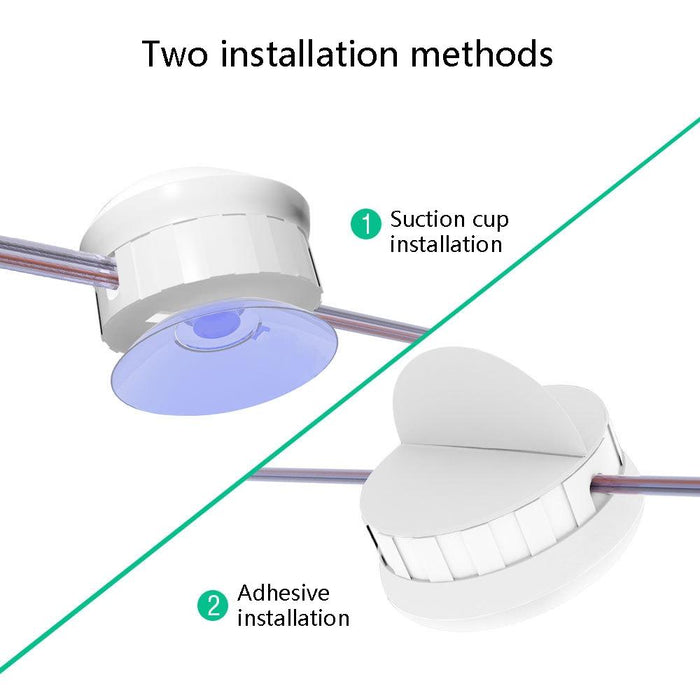 Two installation methods

1 Suction cup installation

2 Adhesive installation