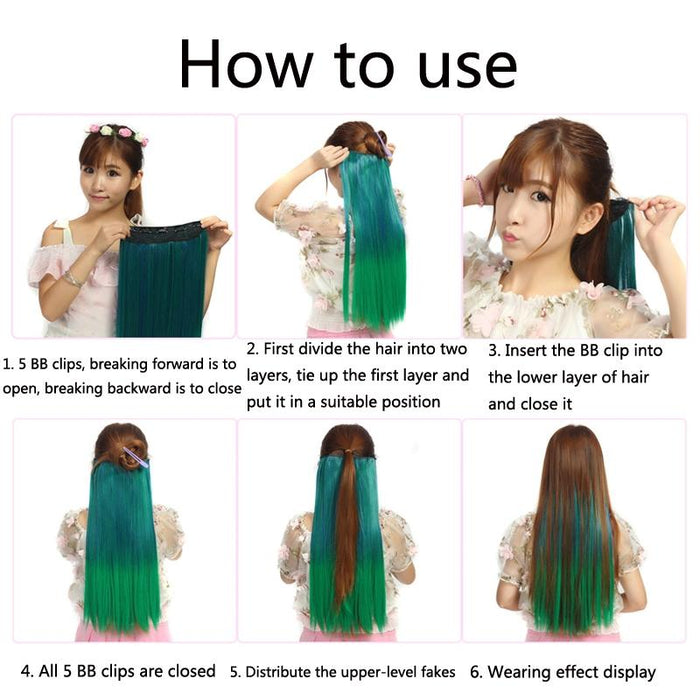 How to use

1. 5 BB clips, breaking forward is to open, breaking backward is to close

2. First divide the hair into two layers, tie up the first layer and put it in a suitable position

3. Insert the BB clip into the lower layer of hair and close it

4. All 5 BB clips are closed

5. Distribute the upper-level fakes

6. Wearing effect display