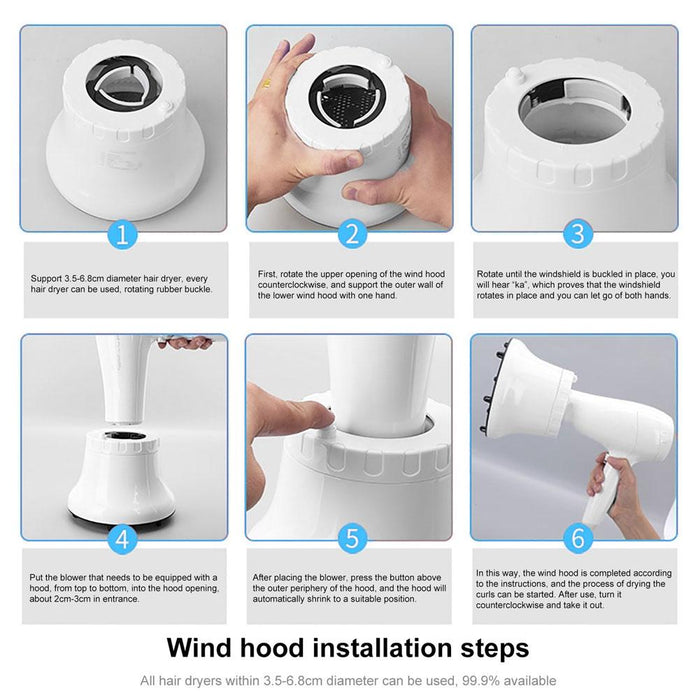 1

Support 3.5-6.8cm diameter hair dryer, every hair dryer can be used, rotating rubber buckle.

2

First, rotate the upper opening of the wind hood counterclockwise, and support the outer wall of the lower wind hood with one hand.

3

Rotate until the windshield is buckled in place, you will hear "ka", which proves that the windshield rotates in place and you can let go of both hands.

4

Put the blower that needs to be equipped with a hood, from top to bottom, into the hood opening, about 2cm-3cm in entrance.

5

After placing the blower, press the button above the outer periphery of the hood, and the hood will automatically shrink to a suitable position.

6

In this way, the wind hood is completed according to the instructions, and the process of drying the curls can be started. After use, turn it counterclockwise and take it out.

Wind hood installation steps

All hair dryers within 3.5-6.8cm diameter can be used, 99.9% available