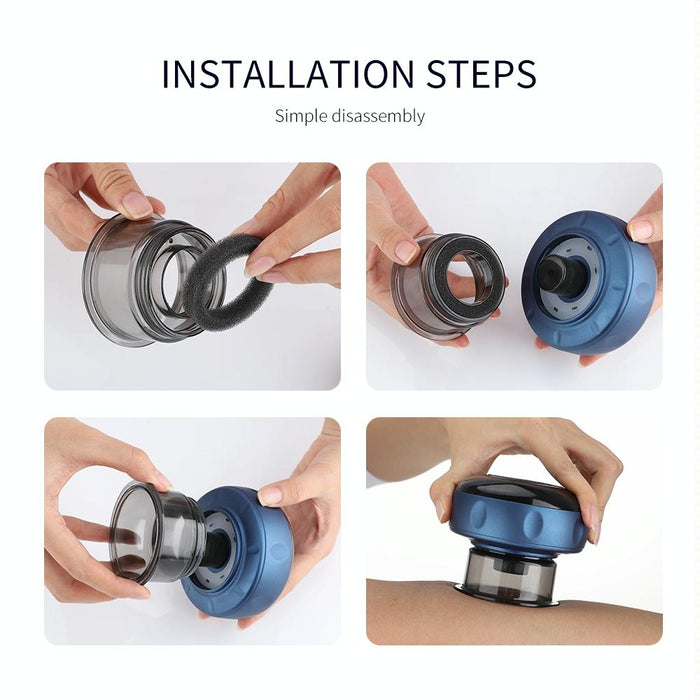 INSTALLATION STEPS

Simple disassembly