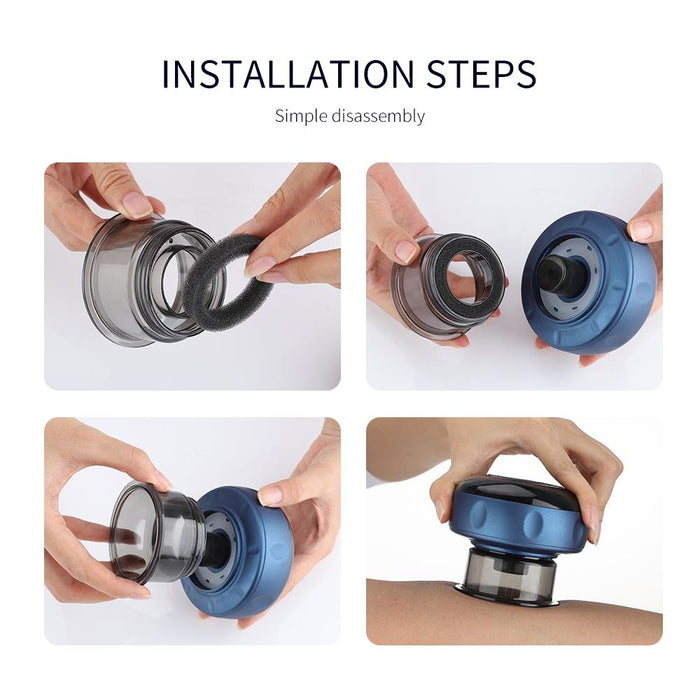 INSTALLATION STEPS

Simple disassembly