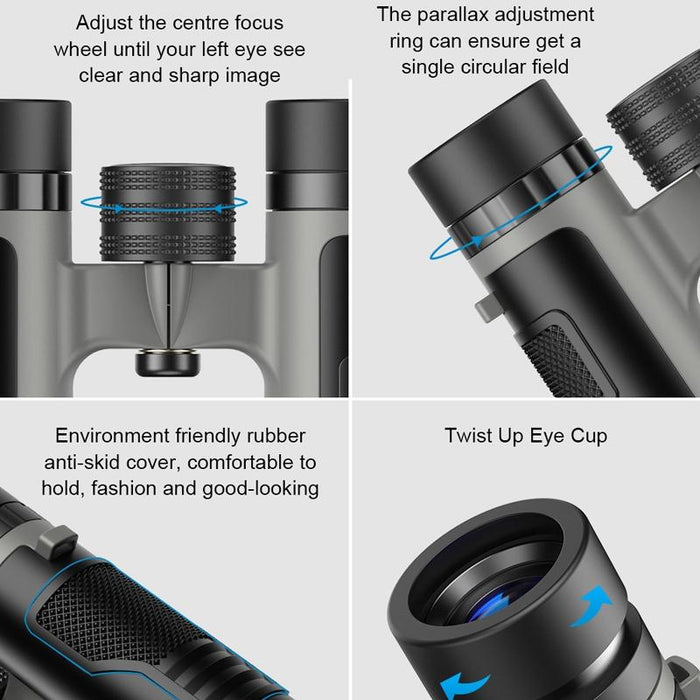 Adjust the centre focus wheel until your left eye see clear and sharp image

The parallax adjustment ring can ensure get a single circular field

Environment friendly rubber anti-skid cover, comfortable to hold, fashion and good-looking

Twist Up Eye Cup