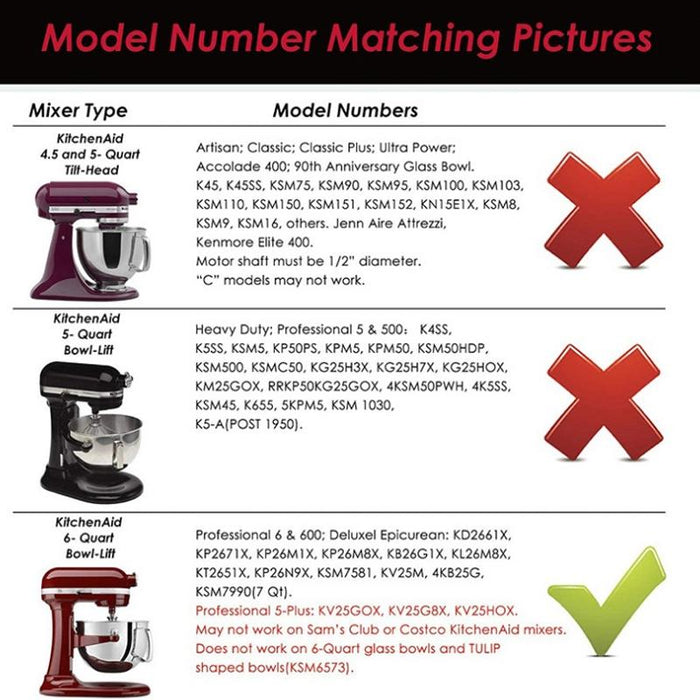 Model Number Matching Pictures

| Mixer Type | Model Numbers |
|---|---|
| KitchenAid 4.5 and 5- Quart Tilt-Head | Artisan; Classic; Classic Plus; Ultra Power; Accolade 400; 90th Anniversary Glass Bowl. K45, K45SS, KSM75, KSM90, KSM95, KSM100, KSM103, KSM110, KSM150, KSM151, KSM152, KN15E1X, KSM8, KSM9, KSM16, others. Jenn Aire Attrezzi, Kenmore Elite 400. Motor shaft must be 1/2" diameter. "C" models may not work. |
| KitchenAid 5- Quart Bowl-Lift | Heavy Duty; Professional 5 & 500: K4SS, K5SS, KSM5, KP50PS, KPM5, KPM50, KSM50HDP, KSM500, KSMC50, KG25H3X, KG25H7X, KG25HOX, KM25GOX, RRKP50KG25GOX, 4KSM50PWH, 4K5SS, KSM45, K655, 5KPM5, KSM 1030, K5-A(POST 1950). |
| KitchenAid 6- Quart Bowl-Lift | Professional 6 & 600; Deluxel Epicurean: KD2661X, KP2671X, KP26M1X, KP26M8X, KB26G1X, KL26M8X, KT2651X, KP26N9X, KSM7581, KV25M, 4KB25G, KSM7990(7 Qt). Professional 5-Plus: KV25GOX, KV25G8X, KV25HOX. May not work on Sam's Club or Costco KitchenAid mixers. Does not work on 6-Quart glass bowls and TULIP shaped bowls(KSM6573). |