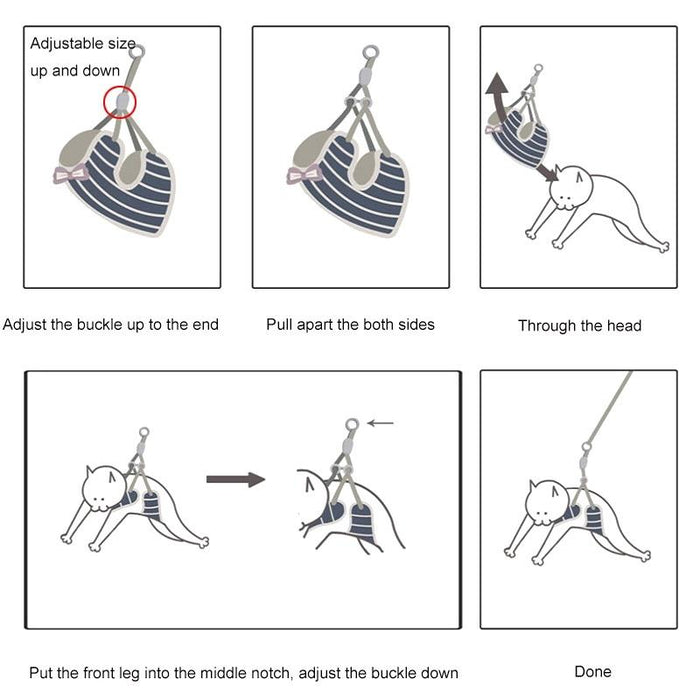 Adjustable size up and down

Adjust the buckle up to the end

Pull apart the both sides

Through the head

Put the front leg into the middle notch, adjust the buckle down

Done