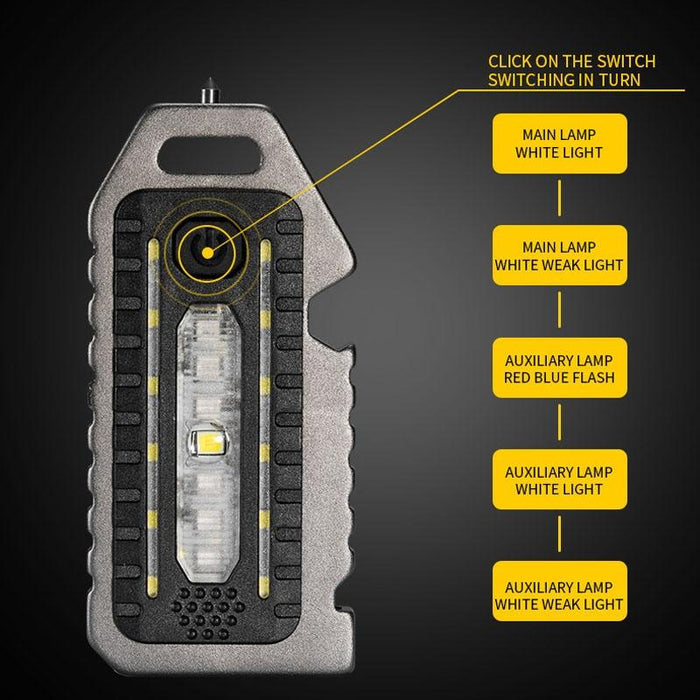 CLICK ON THE SWITCH
SWITCHING IN TURN

MAIN LAMP
WHITE LIGHT

MAIN LAMP
WHITE WEAK LIGHT

AUXILIARY LAMP
RED BLUE FLASH

AUXILIARY LAMP
WHITE LIGHT

AUXILIARY LAMP
WHITE WEAK LIGHT