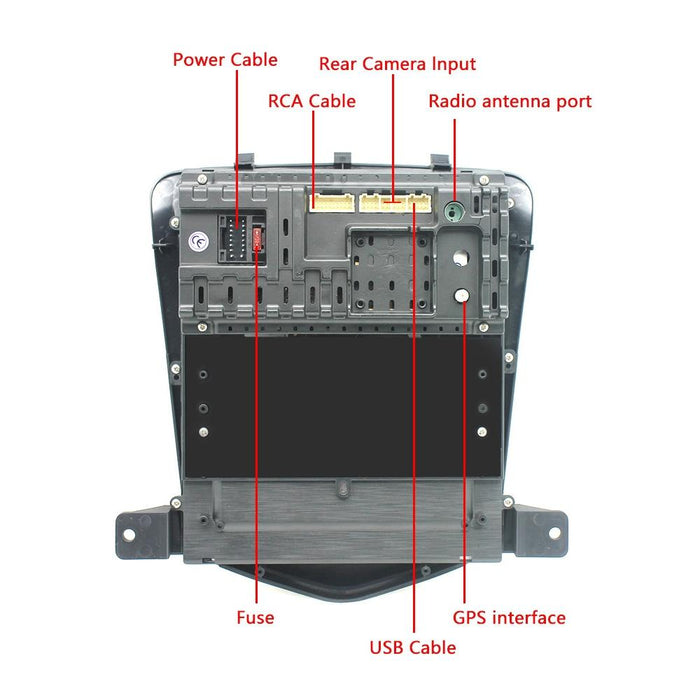 Power Cable

Rear Camera Input

RCA Cable

Radio antenna port

CE

Fuse

GPS interface

USB Cable