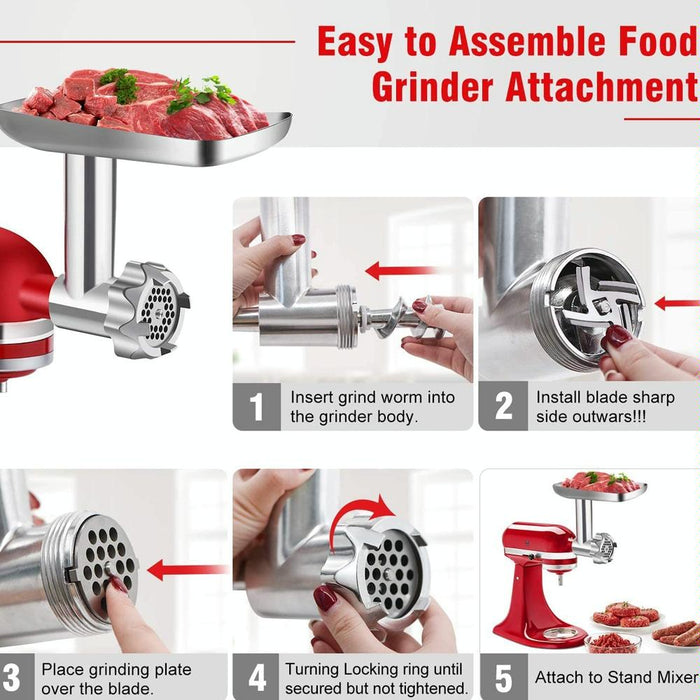 Easy to Assemble Food Grinder Attachment

1 Insert grind worm into the grinder body.

2 Install blade sharp side outwars!!!

3 Place grinding plate over the blade.

4 Turning Locking ring until secured but not tightened.

5 Attach to Stand Mixer