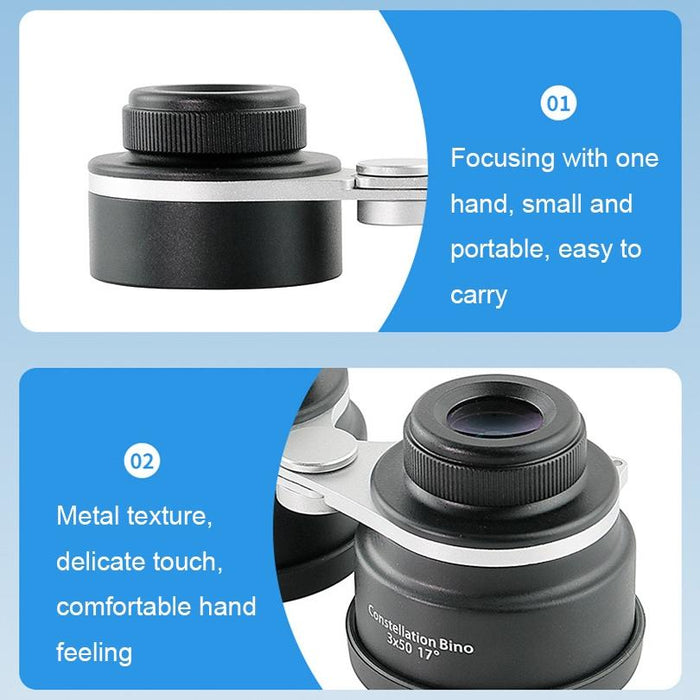 01

Focusing with one hand, small and portable, easy to carry

02

Metal texture, delicate touch, comfortable hand feeling

Constellation Bino
3x50 17°