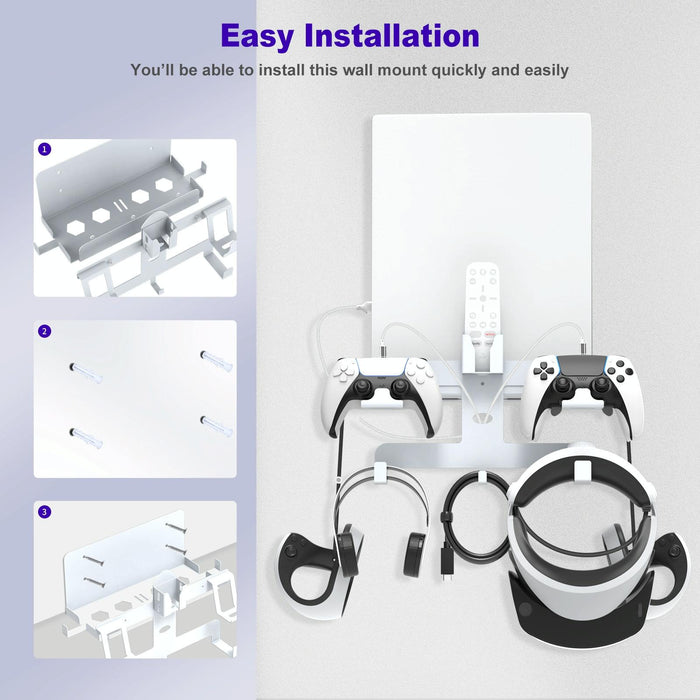 Easy Installation

You'll be able to install this wall mount quickly and easily

1

2

3