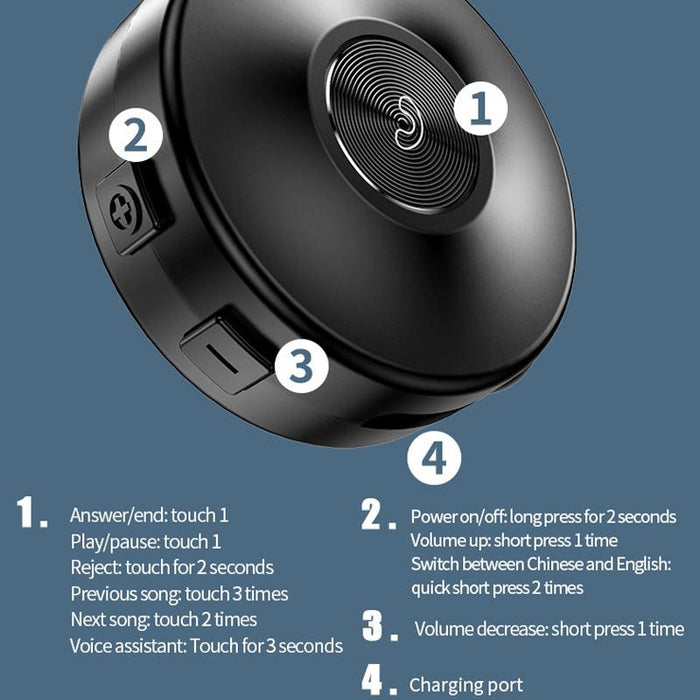 1

2

3

4

1. Answer/end: touch 1
Play/pause: touch 1
Reject: touch for 2 seconds
Previous song: touch 3 times
Next song: touch 2 times
Voice assistant: Touch for 3 seconds

2. Power on/off: long press for 2 seconds
Volume up: short press 1 time
Switch between Chinese and English: quick short press 2 times

3. Volume decrease: short press 1 time

4. Charging port