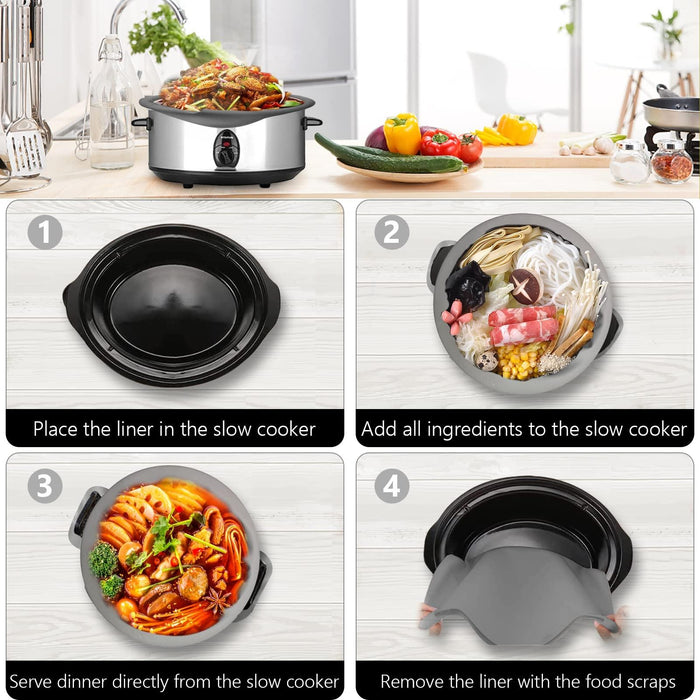 1

Place the liner in the slow cooker

2

Add all ingredients to the slow cooker

3

Serve dinner directly from the slow cooker

4

Remove the liner with the food scraps