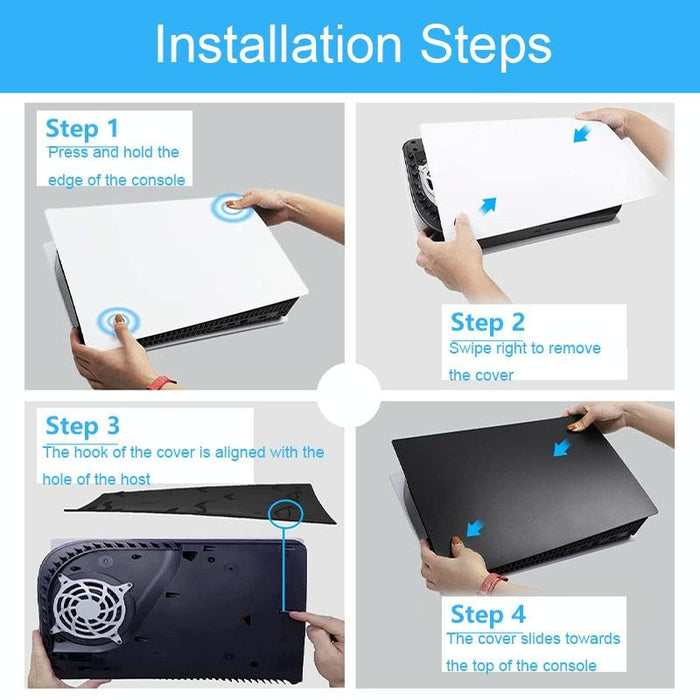 Installation Steps

Step 1
Press and hold the edge of the console

Step 2
Swipe right to remove the cover

Step 3
The hook of the cover is aligned with the hole of the host

Step 4
The cover slides towards the top of the console