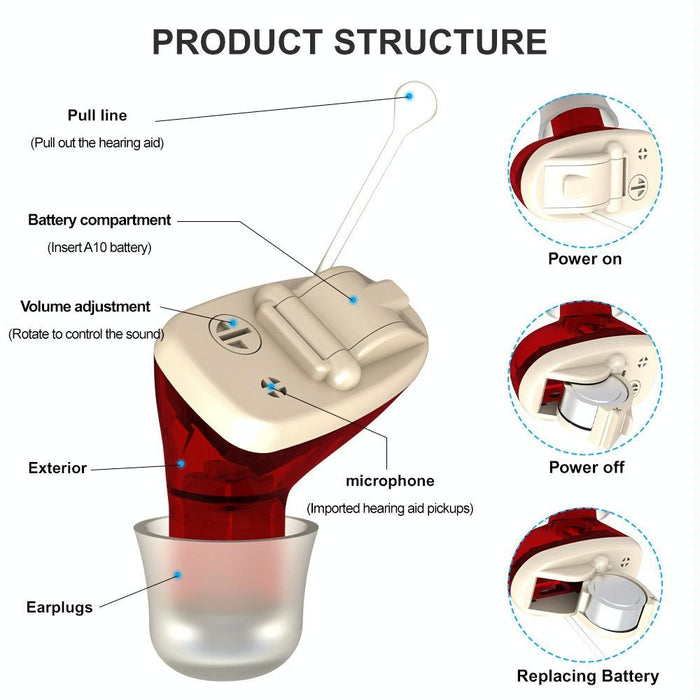 PRODUCT STRUCTURE

Pull line
(Pull out the hearing aid)

Battery compartment
(Insert A10 battery)

Volume adjustment
(Rotate to control the sound)

Exterior

microphone
(Imported hearing aid pickups)

Earplugs

Power on

Power off

Replacing Battery