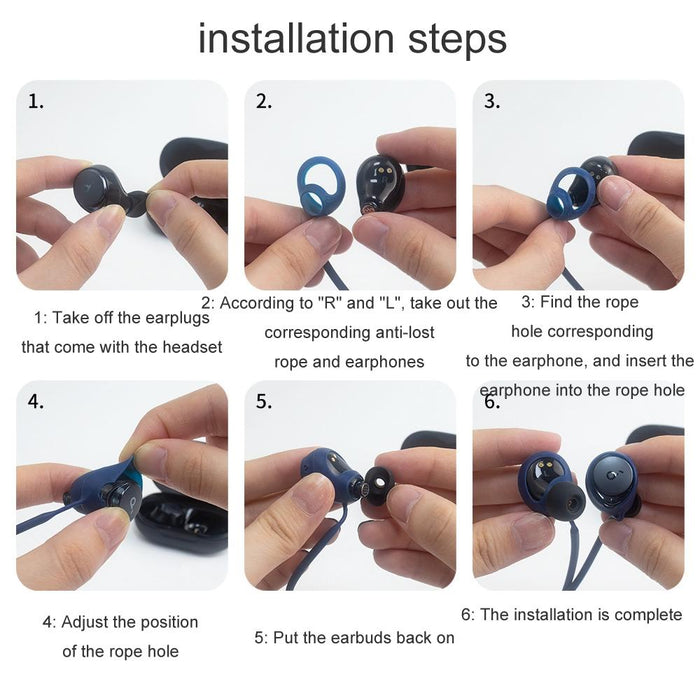 installation steps

1.

2.

3.

1: Take off the earplugs that come with the headset

2: According to "R" and "L", take out the corresponding anti-lost rope and earphones

3: Find the rope hole corresponding to the earphone, and insert the earphone into the rope hole

4.

5.

6.

4: Adjust the position of the rope hole

5: Put the earbuds back on

6: The installation is complete