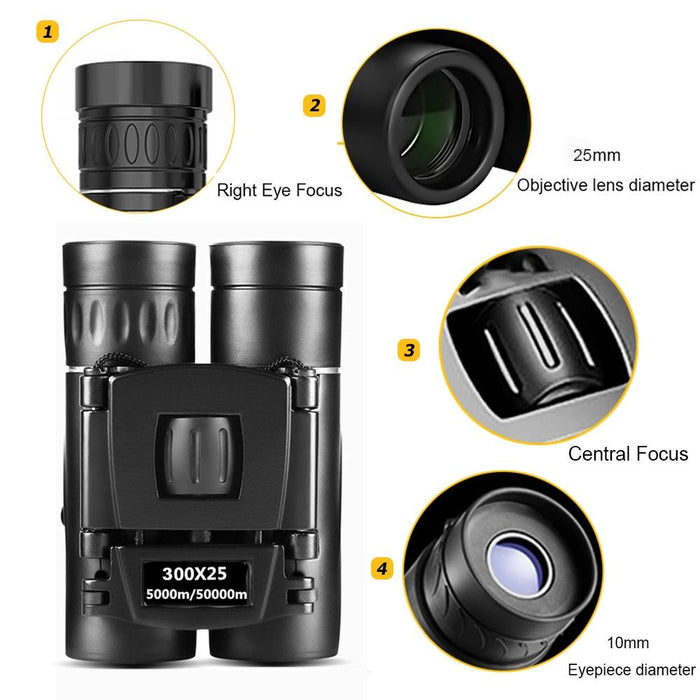 1

Right Eye Focus

2

25mm
Objective lens diameter

3

Central Focus

300X25
5000m/50000m

4

10mm
Eyepiece diameter