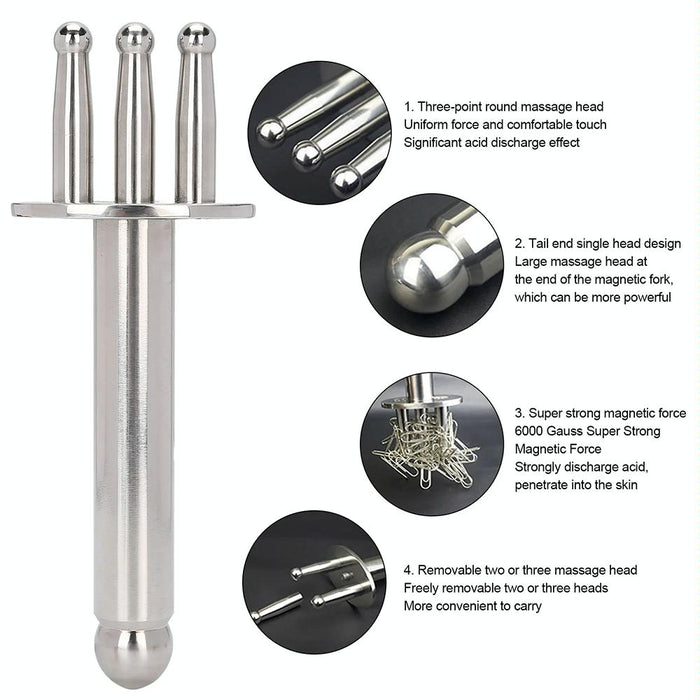 1. Three-point round massage head
Uniform force and comfortable touch
Significant acid discharge effect

2. Tail end single head design
Large massage head at the end of the magnetic fork, which can be more powerful

3. Super strong magnetic force
6000 Gauss Super Strong Magnetic Force
Strongly discharge acid, penetrate into the skin

4. Removable two or three massage head
Freely removable two or three heads
More convenient to carry