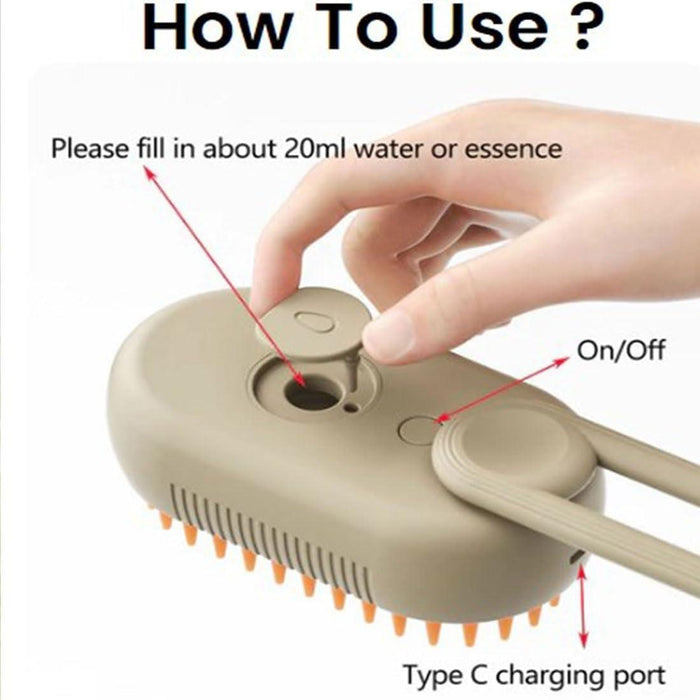 How To Use ?

Please fill in about 20ml water or essence

On/Off

Type C charging port