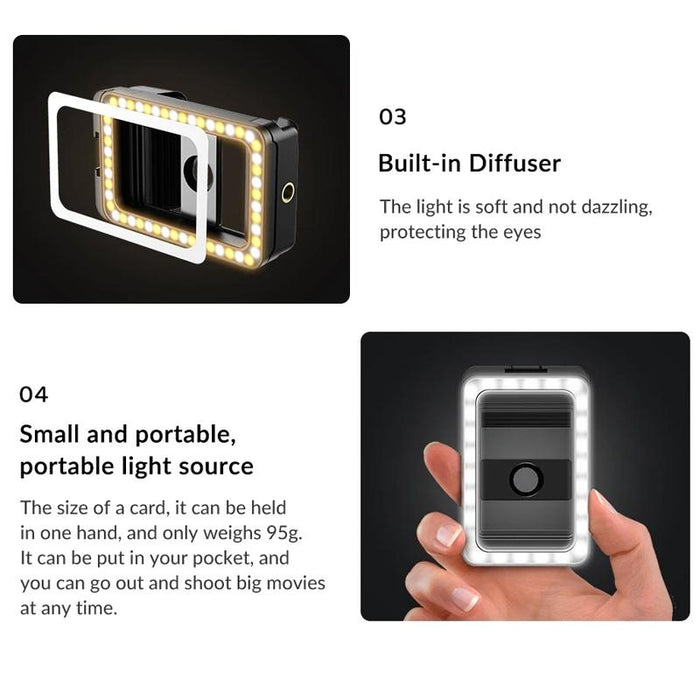 03

Built-in Diffuser

The light is soft and not dazzling, protecting the eyes

04

Small and portable, portable light source

The size of a card, it can be held in one hand, and only weighs 95g. It can be put in your pocket, and you can go out and shoot big movies at any time.