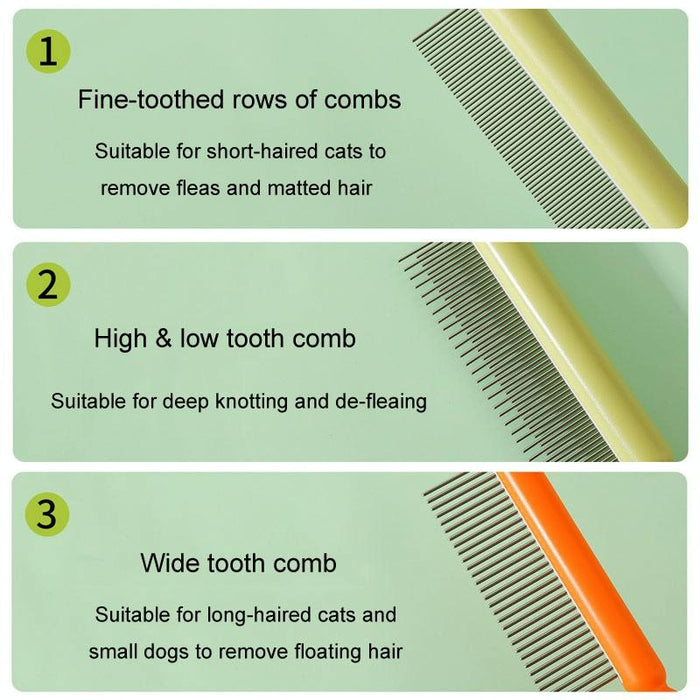 1

Fine-toothed rows of combs

Suitable for short-haired cats to remove fleas and matted hair

2

High & low tooth comb

Suitable for deep knotting and de-fleaing

3

Wide tooth comb

Suitable for long-haired cats and small dogs to remove floating hair