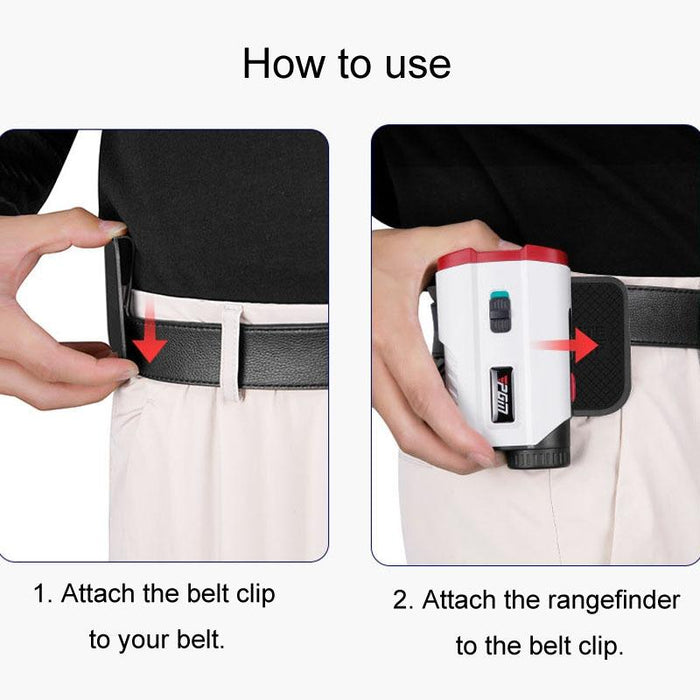 How to use

PGM

1. Attach the belt clip to your belt.

2. Attach the rangefinder to the belt clip.