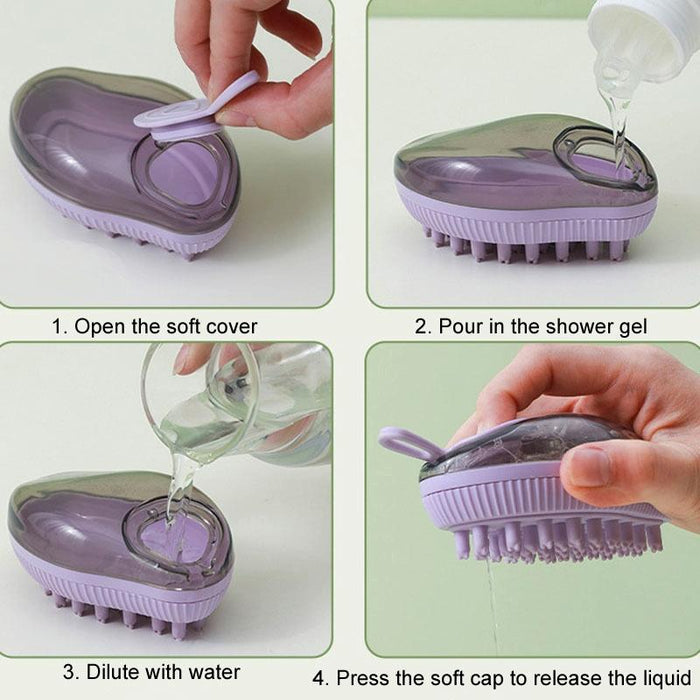 1. Open the soft cover

2. Pour in the shower gel

3. Dilute with water

4. Press the soft cap to release the liquid