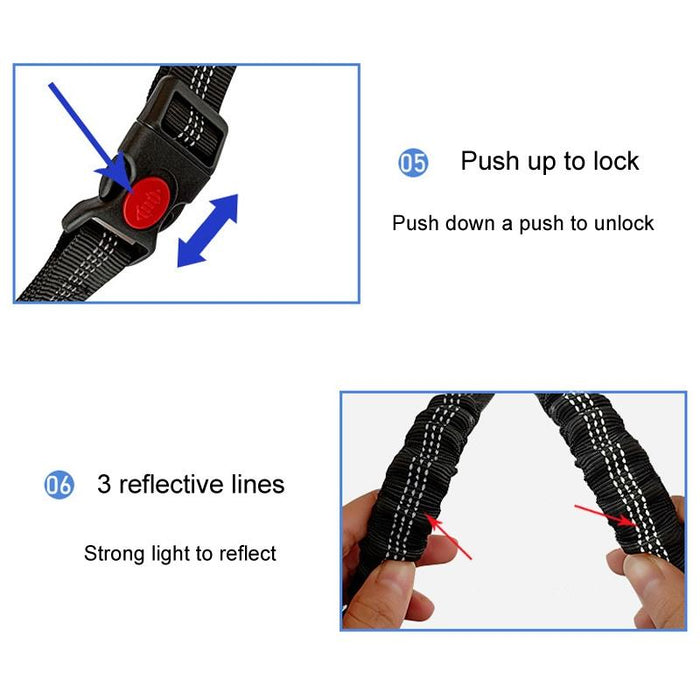 05 Push up to lock

Push down a push to unlock

06 3 reflective lines

Strong light to reflect