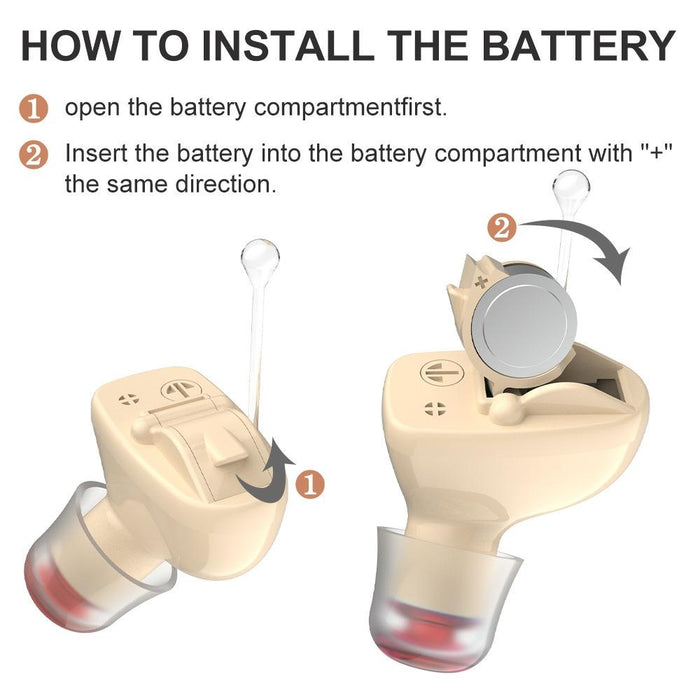 HOW TO INSTALL THE BATTERY

1 open the battery compartmentfirst.

2 Insert the battery into the battery compartment with "+" the same direction.

2

+

1