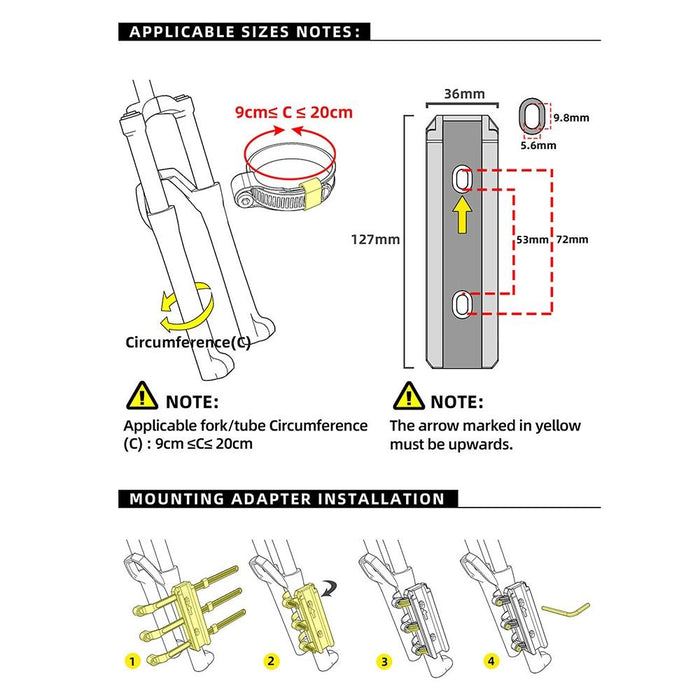 APPLICABLE SIZES NOTES:

9cm≤ C ≤ 20cm

Circumference(C)

36mm

9.8mm

5.6mm

127mm

53mm

72mm

NOTE:

Applicable fork/tube Circumference (C) : 9cm ≤C≤ 20cm

NOTE:

The arrow marked in yellow must be upwards.

MOUNTING ADAPTER INSTALLATION

1

2

3

4