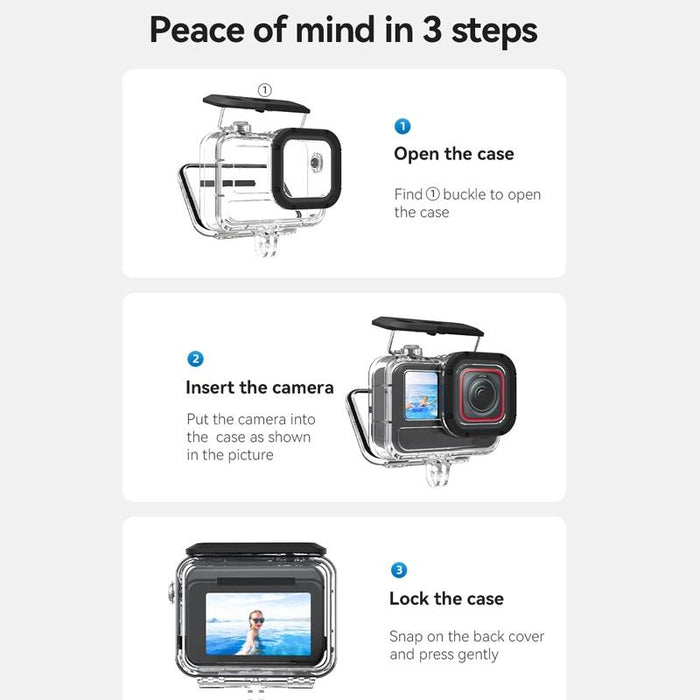 Peace of mind in 3 steps

①

1

Open the case

Find ① buckle to open the case

2

Insert the camera

Put the camera into the case as shown in the picture

3

Lock the case

Snap on the back cover and press gently