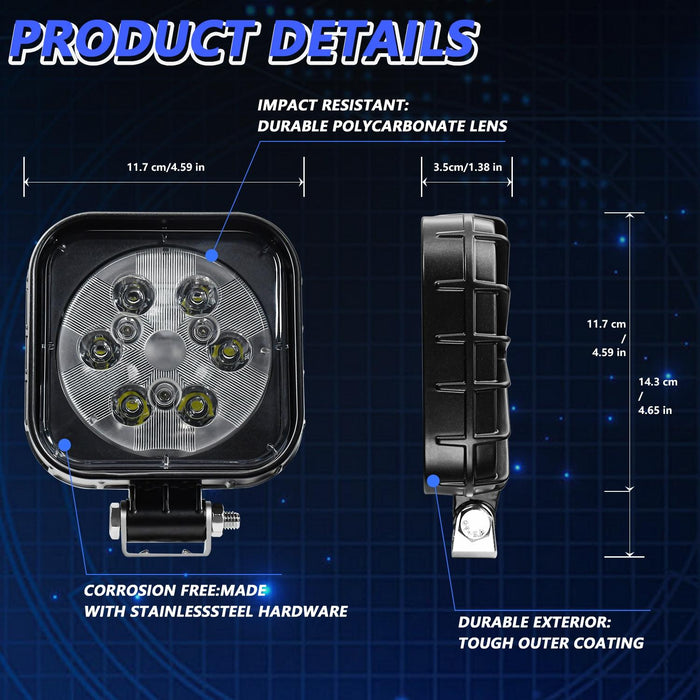 PRODUCT DETAILS

IMPACT RESISTANT:
DURABLE POLYCARBONATE LENS

11.7 cm/4.59 in

3.5cm/1.38 in

11.7 cm
/
4.59 in

14.3 cm
/
4.65 in

CORROSION FREE:MADE
WITH STAINLESSSTEEL HARDWARE

DURABLE EXTERIOR:
TOUGH OUTER COATING