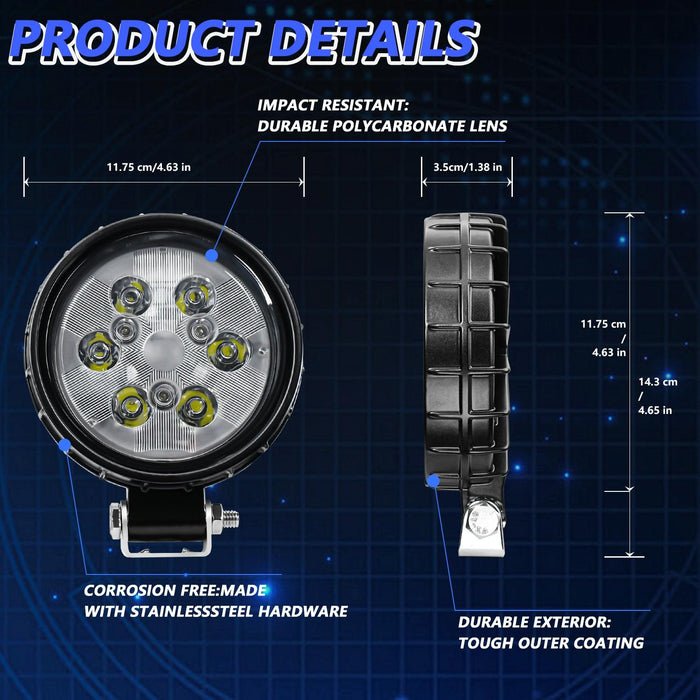 PRODUCT DETAILS

IMPACT RESISTANT:
DURABLE POLYCARBONATE LENS

11.75 cm/4.63 in

3.5cm/1.38 in

11.75 cm / 4.63 in

14.3 cm / 4.65 in

CORROSION FREE:MADE
WITH STAINLESSSTEEL HARDWARE

DURABLE EXTERIOR:
TOUGH OUTER COATING